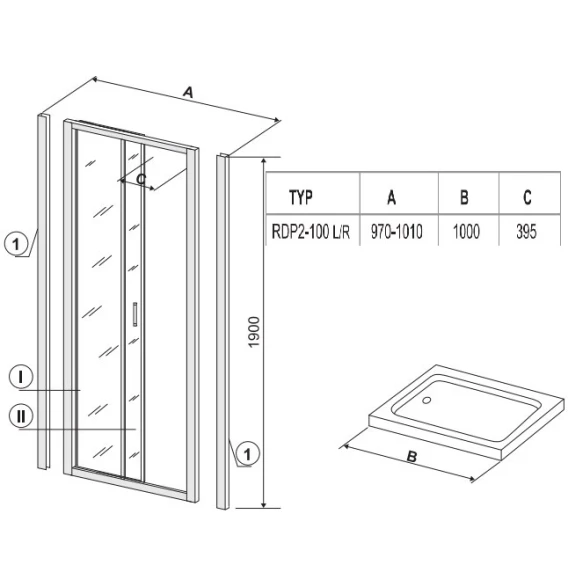 A

C

1

I

II

1

1900

| TYP | A | B | C |
|---|---|---|---|
| RDP2-100 L/R | 970-1010 | 1000 | 395 |

B