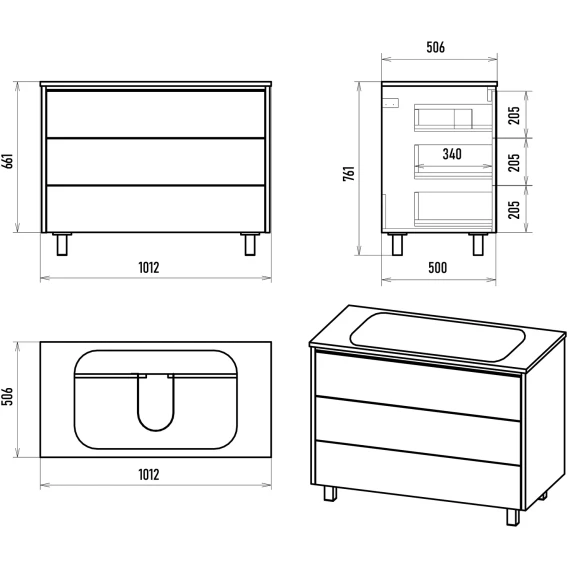 661

1012

506

761

205

340

205

205

500

506

1012