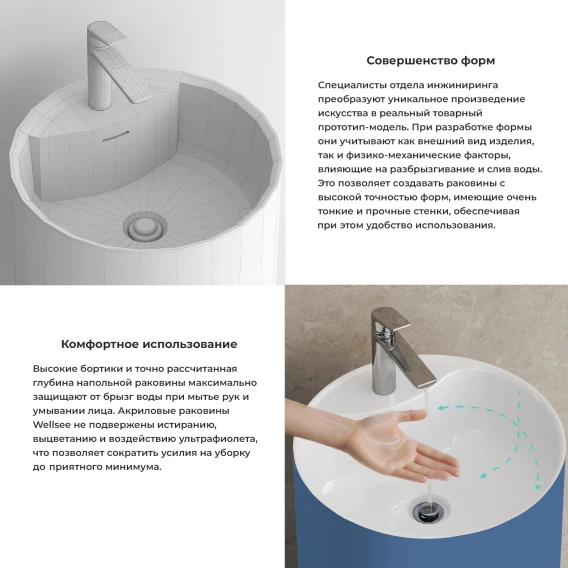 Совершенство форм

Специалисты отдела инжиниринга преобразуют уникальное произведение искусства в реальный товарный прототип-модель. При разработке формы они учитывают как внешний вид изделия, так и физико-механические факторы, влияющие на разбрызгивание и слив воды. Это позволяет создавать раковины с высокой точностью форм, имеющие очень тонкие и прочные стенки, обеспечивая при этом удобство использования.

Комфортное использование

Высокие бортики и точно рассчитанная глубина напольной раковины максимально защищают от брызг воды при мытье рук и умывании лица. Акриловые раковины Wellsee не подвержены истиранию, выцветанию и воздействию ультрафиолета, что позволяет сократить усилия на уборку до приятного минимума.