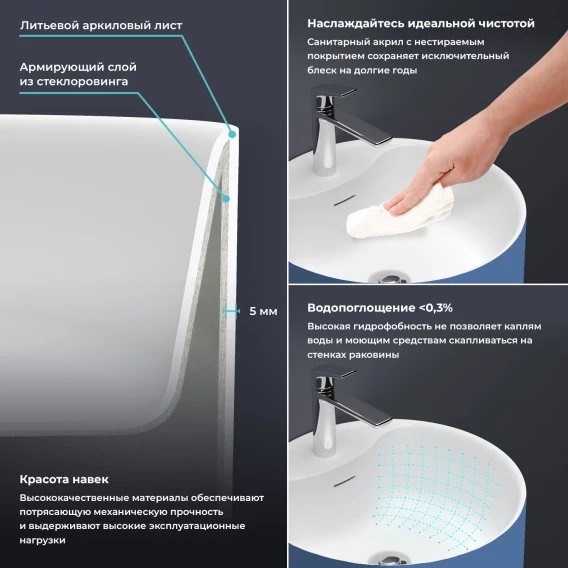 Литьевой аркиловый лист

Армирующий слой из стеклоровинга

5 мм

Красота навек

Высококачественные материалы обеспечивают потрясающую механическую прочность и выдерживают высокие эксплуатационные нагрузки

Наслаждайтесь идеальной чистотой

Санитарный акрил с нестираемым покрытием сохраняет исключительный блеск на долгие годы

Водопоглощение <0,3%

Высокая гидрофобность не позволяет каплям воды и моющим средствам скапливаться на стенках раковины