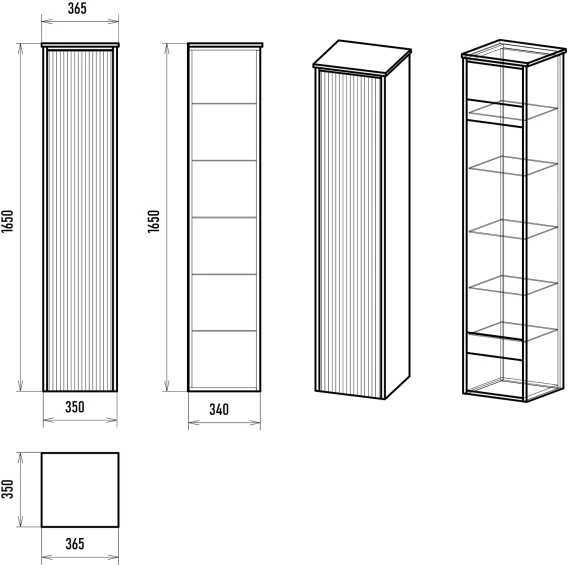 365

1650

1650

350

340

350

365