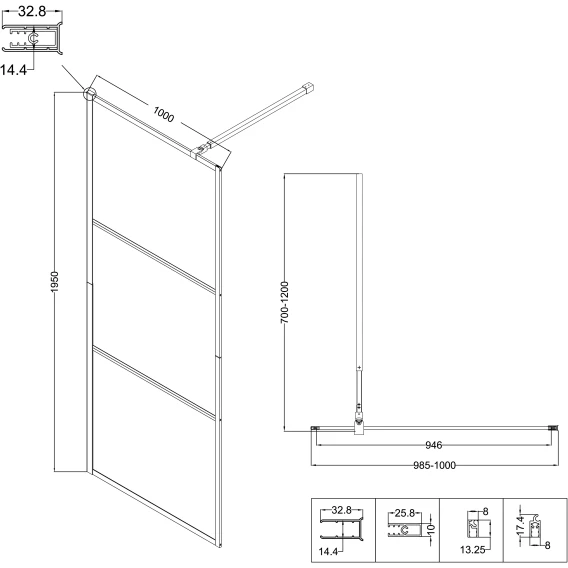 32.8
14.4
1000
1950
700-1200
946
985-1000
32.8
14.4
25.8
10
8
13.25
17.4
8