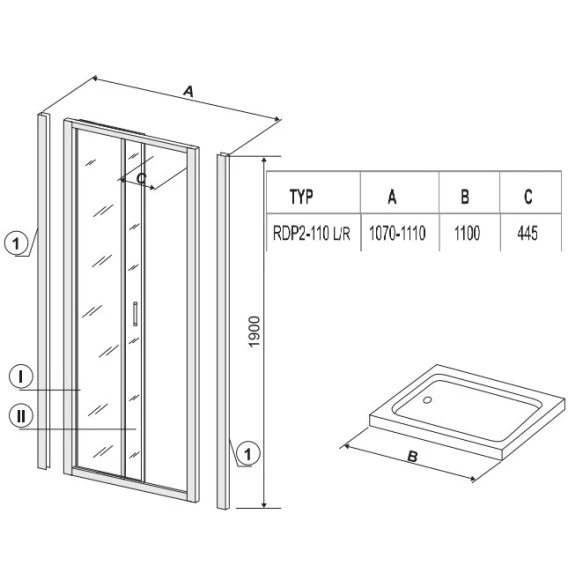 A

C

1

I

II

1

1900

| TYP | A | B | C |
|---|---|---|---|
| RDP2-110 L/R | 1070-1110 | 1100 | 445 |

B