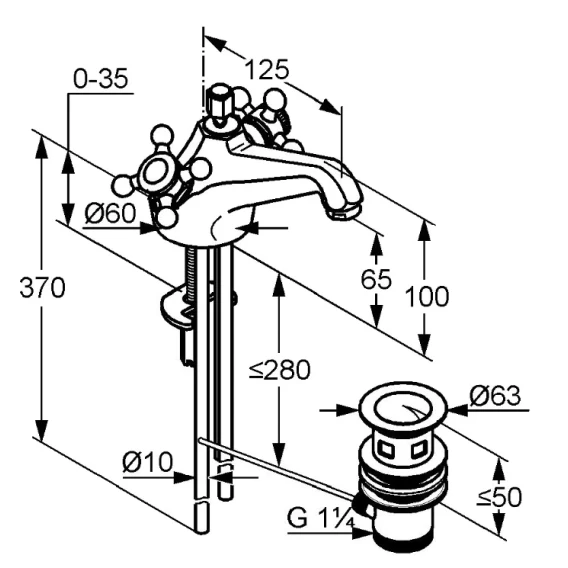 125
0-35
Ø60
370
65
100
≤280
Ø63
Ø10
≤50
G 1¼