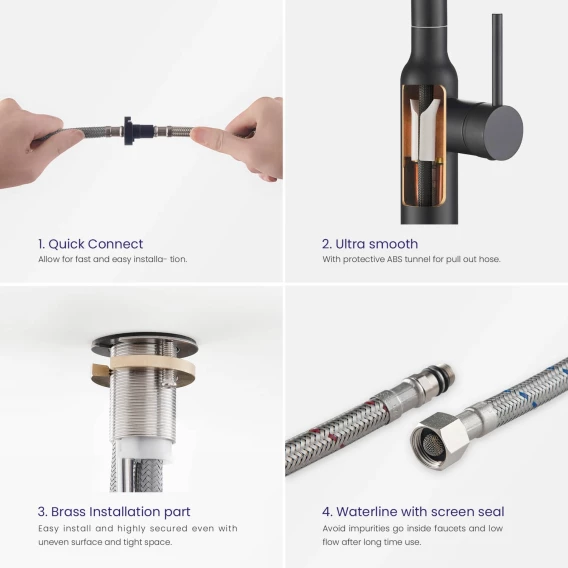 1. Quick Connect
Allow for fast and easy installa- tion.

2. Ultra smooth
With protective ABS tunnel for pull out hose.

3. Brass Installation part
Easy install and highly secured even with uneven surface and tight space.

4. Waterline with screen seal
Avoid impurities go inside faucets and low flow after long time use.