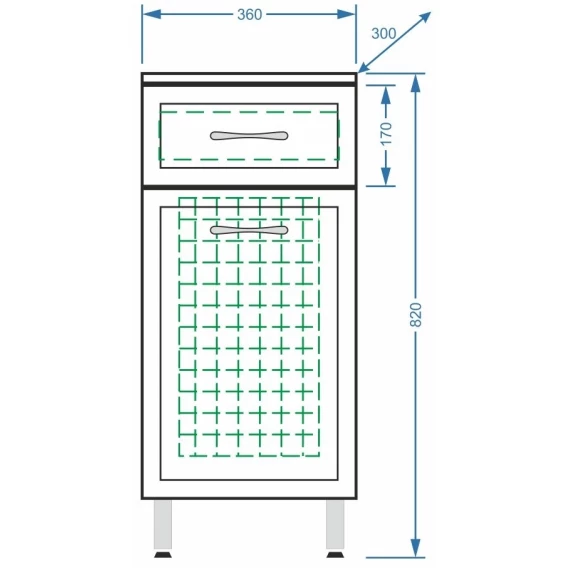 360

300

170

820