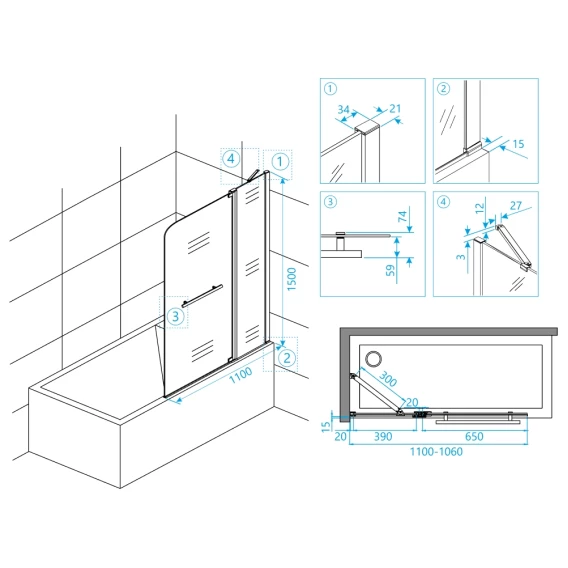 4
1
1500
3
2
1100

1
34
21

2
15

3
74
59

4
12
27
3

300
20
15
20
390
650
1100-1060