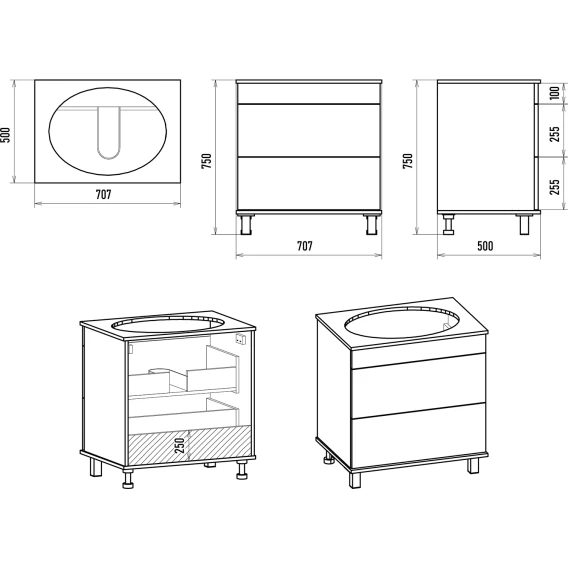 500
707
750
707
750
100
255
255
500
250