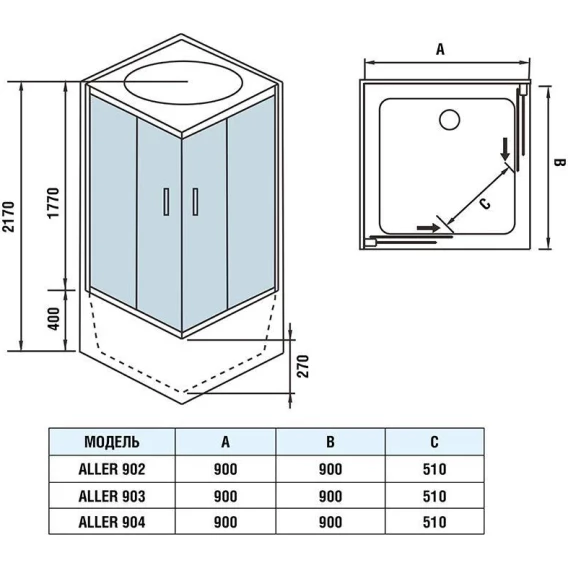 2170
1770
400
270
A
B
C

| МОДЕЛЬ | A | B | C |
|---|---|---|---|
| ALLER 902 | 900 | 900 | 510 |
| ALLER 903 | 900 | 900 | 510 |
| ALLER 904 | 900 | 900 | 510 |