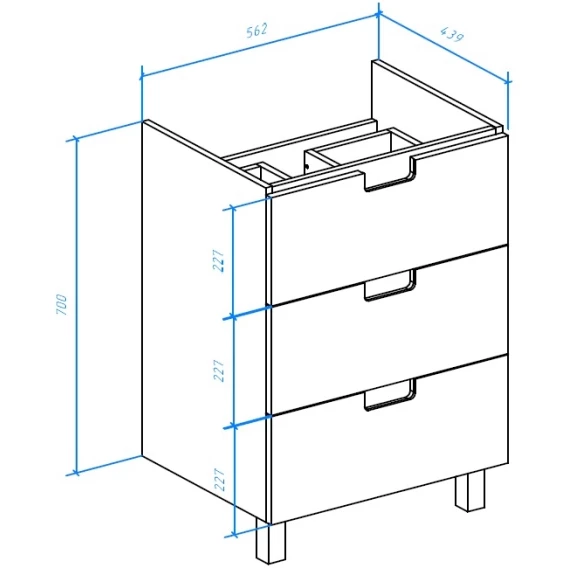 562
439
700
227
227
227