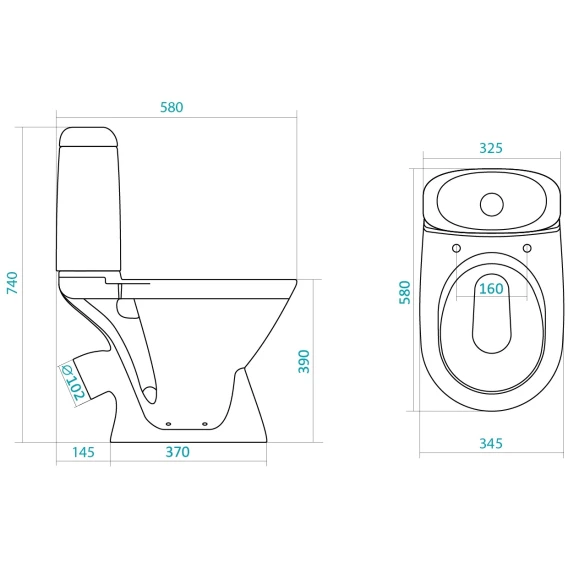 580
740
390
Ø102
145
370
325
580
160
345