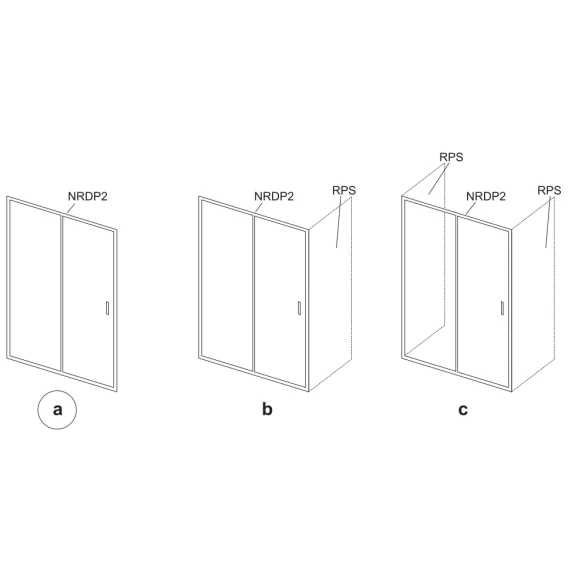 NRDP2

a

NRDP2

RPS

b

RPS

NRDP2

RPS

c