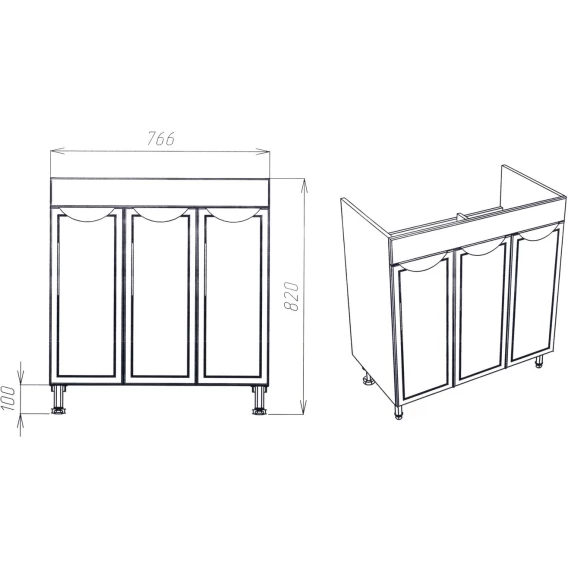 766

820

100