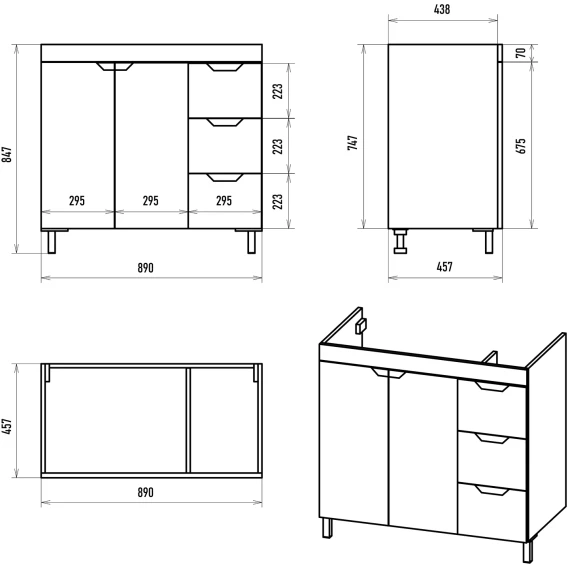 847
295
295
295
223
223
223
890
438
70
747
675
457
457
890