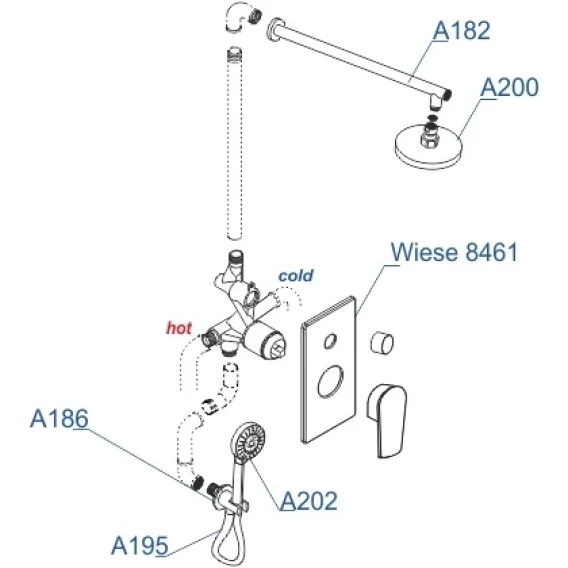 A182

A200

Wiese 8461

cold

hot

A186

A202

A195