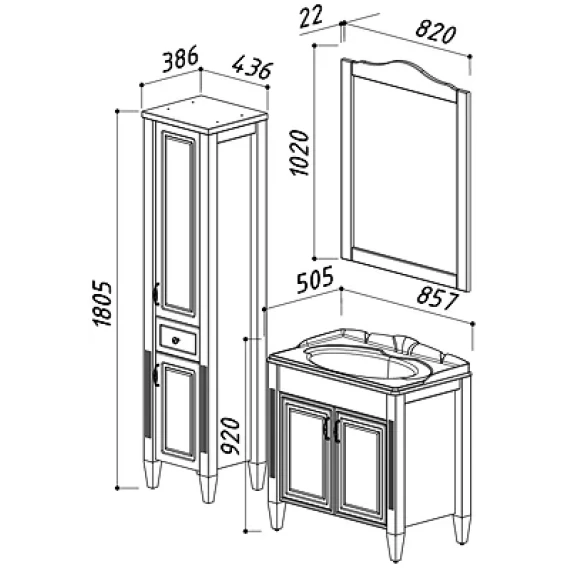 22
820
386
436
1020
1805
505
857
920