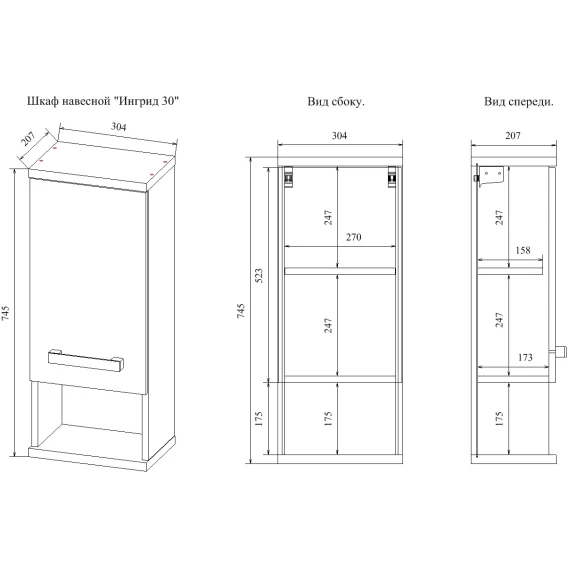 Шкаф навесной "Ингрид 30"

207

304

745

Вид сбоку.

304

745

523

175

247

270

247

175

Вид спереди.

207

247

158

247

173

175