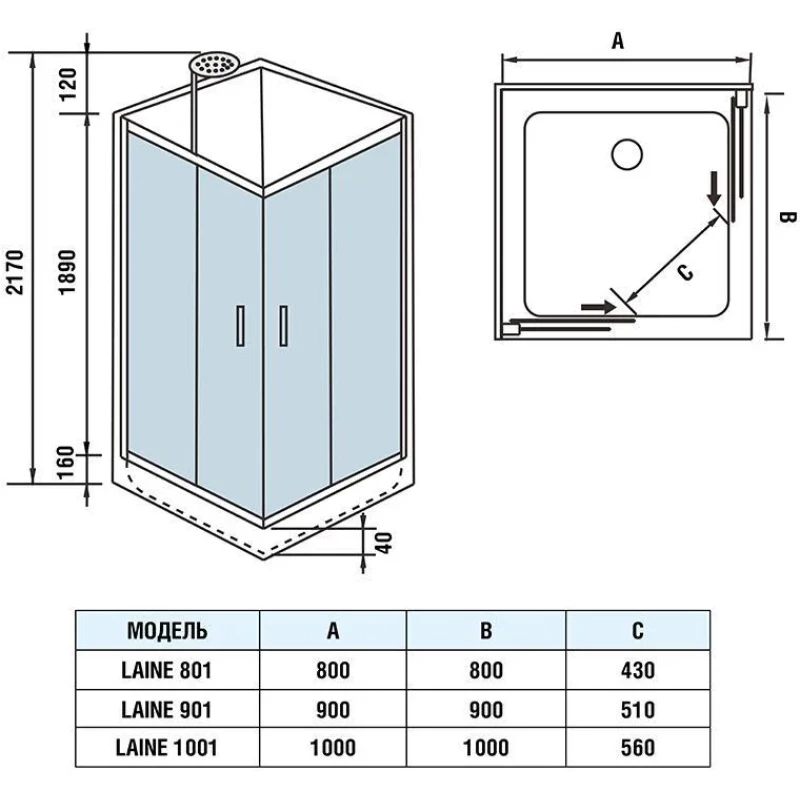 2170
120
1890
160
40

A
B
C

| МОДЕЛЬ | A | B | C |
|---|---|---|---|
| LAINE 801 | 800 | 800 | 430 |
| LAINE 901 | 900 | 900 | 510 |
| LAINE 1001 | 1000 | 1000 | 560 |