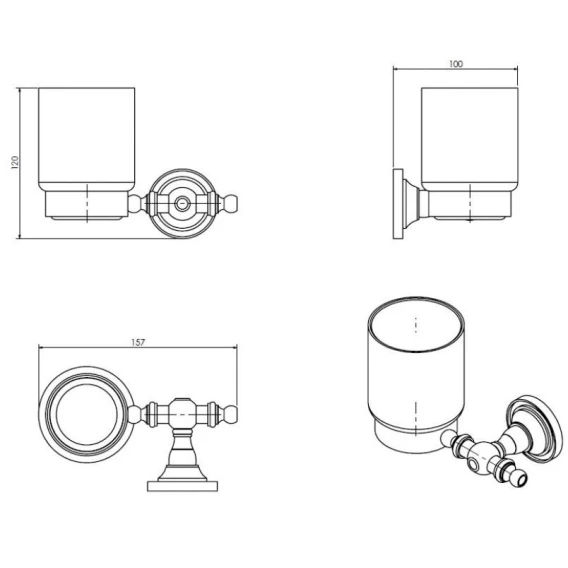 120

100

157