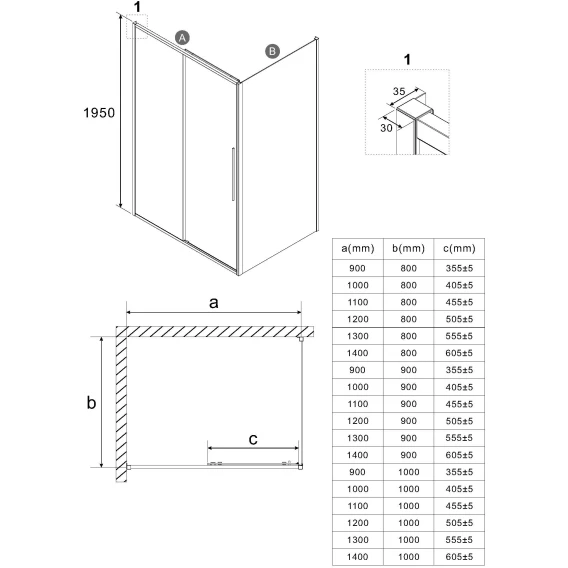 1

A

B

1950

1

35

30

a

b

c

| a(mm) | b(mm) | c(mm) |
|---|---|---|
| 900 | 800 | 355±5 |
| 1000 | 800 | 405±5 |
| 1100 | 800 | 455±5 |
| 1200 | 800 | 505±5 |
| 1300 | 800 | 555±5 |
| 1400 | 800 | 605±5 |
| 900 | 900 | 355±5 |
| 1000 | 900 | 405±5 |
| 1100 | 900 | 455±5 |
| 1200 | 900 | 505±5 |
| 1300 | 900 | 555±5 |
| 1400 | 900 | 605±5 |
| 900 | 1000 | 355±5 |
| 1000 | 1000 | 405±5 |
| 1100 | 1000 | 455±5 |
| 1200 | 1000 | 505±5 |
| 1300 | 1000 | 555±5 |
| 1400 | 1000 | 605±5 |