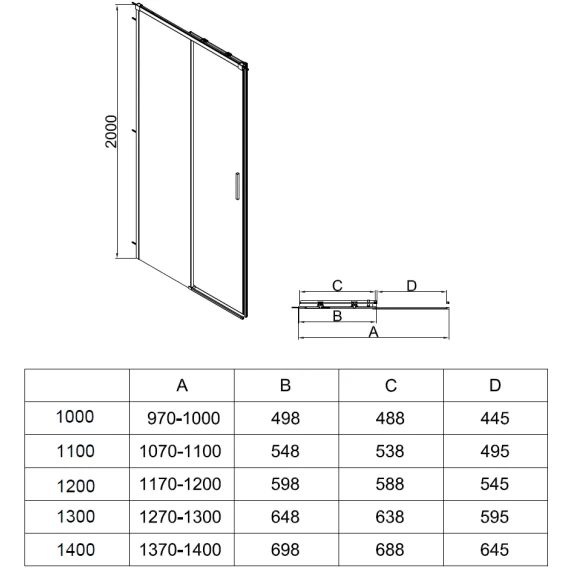 2000

C D

B

A

| | A | B | C | D |
|---|---|---|---|---|
| 1000 | 970-1000 | 498 | 488 | 445 |
| 1100 | 1070-1100 | 548 | 538 | 495 |
| 1200 | 1170-1200 | 598 | 588 | 545 |
| 1300 | 1270-1300 | 648 | 638 | 595 |
| 1400 | 1370-1400 | 698 | 688 | 645 |