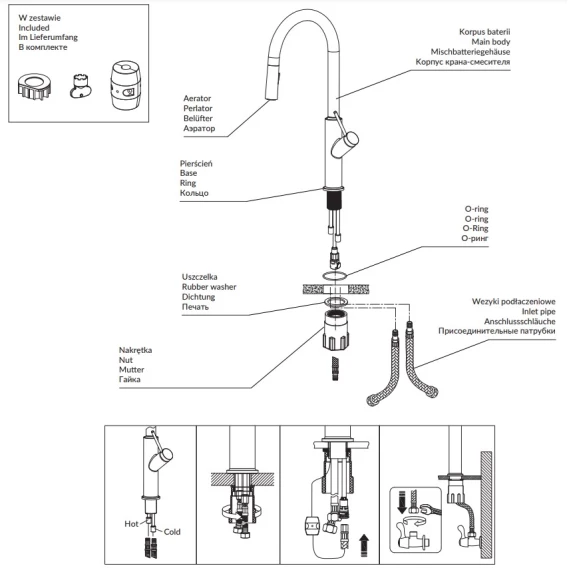 W zestawie
Included
Im Lieferumfang
В комплекте

Korpus baterii
Main body
Mischbatteriegehäuse
Корпус крана-смесителя

Aerator
Perlator
Belüfter
Аэратор

Pierścień
Base
Ring
Кольцо

O-ring
O-ring
O-Ring
О-ринг

Uszczelka
Rubber washer
Dichtung
Печать

Wezyki podłaczeniowe
Inlet pipe
Anschlussschläuche
Присоединительные патрубки

Nakrętka
Nut
Mutter
Гайка

Hot
Cold