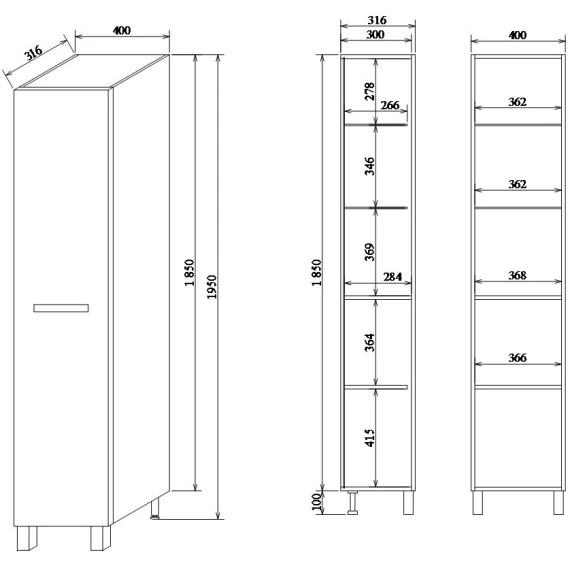 316
400
1 850
1950

316
300
278
266
346
369
284
364
415
1 850
100

400
362
362
368
366