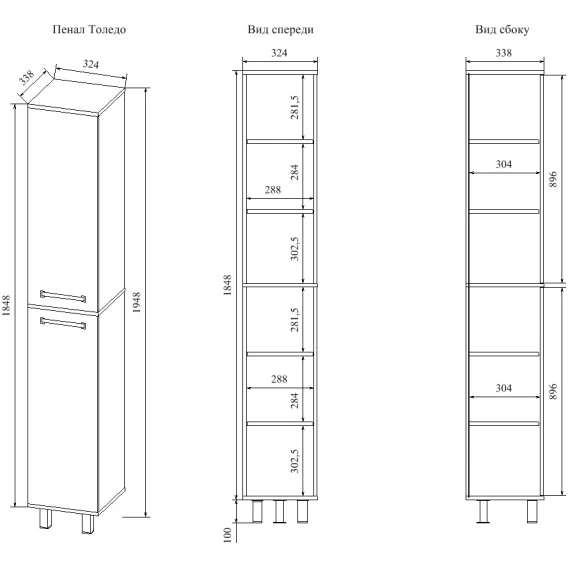 Пенал Толедо

338
324
1848
1948

Вид спереди

324
281,5
284
288
302,5
1848
281,5
288
284
302,5
100

Вид сбоку

338
304
896
304
896