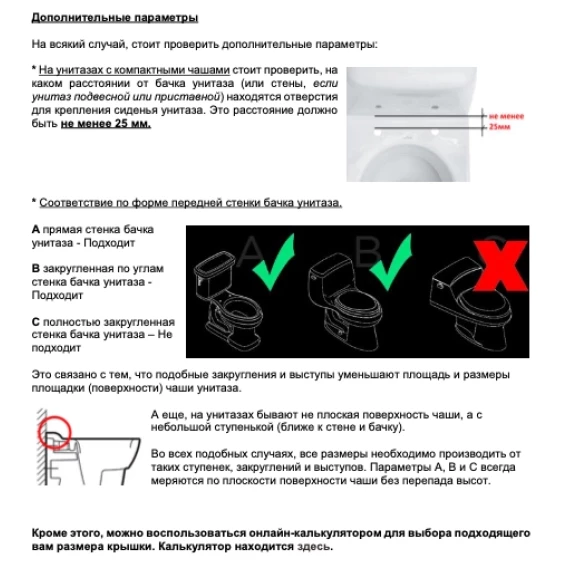 Дополнительные параметры

На всякий случай, стоит проверить дополнительные параметры:

* На унитазах с компактными чашами стоит проверить, на каком расстоянии от бачка унитаза (или стены, если унитаз подвесной или приставной) находятся отверстия для крепления сиденья унитаза. Это расстояние должно быть не менее 25 мм.

не менее 25мм

* Соответствие по форме передней стенки бачка унитаза.

A прямая стенка бачка унитаза - Подходит

B закругленная по углам стенка бачка унитаза - Подходит

C полностью закругленная стенка бачка унитаза – Не подходит

A B C

Это связано с тем, что подобные закругления и выступы уменьшают площадь и размеры площадки (поверхности) чаши унитаза.

А еще, на унитазах бывают не плоская поверхность чаши, а с небольшой ступенькой (ближе к стене и бачку).

Во всех подобных случаях, все размеры необходимо производить от таких ступенек, закруглений и выступов. Параметры A, B и C всегда меряются по плоскости поверхности чаши без перепада высот.

Кроме этого, можно воспользоваться онлайн-калькулятором для выбора подходящего вам размера крышки. Калькулятор находится здесь.