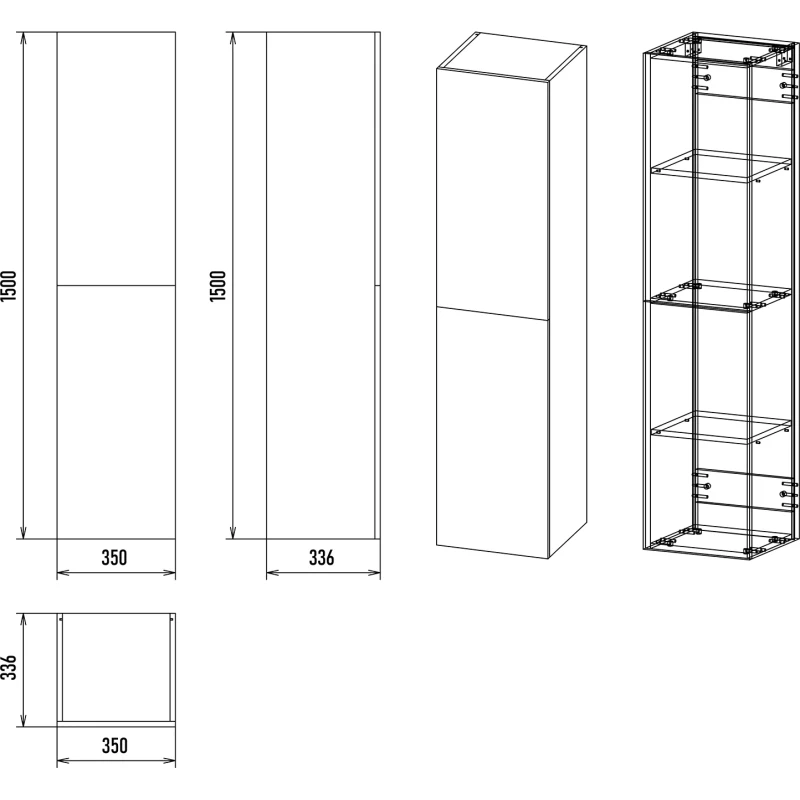 1500
350
1500
336
336
350