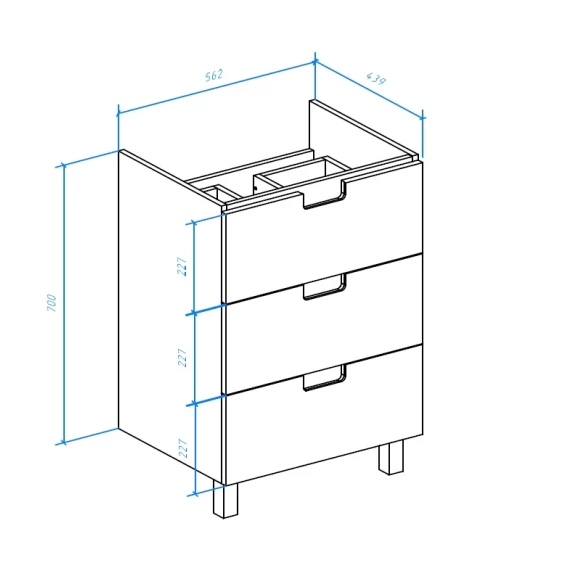 562
439
700
227
227
227