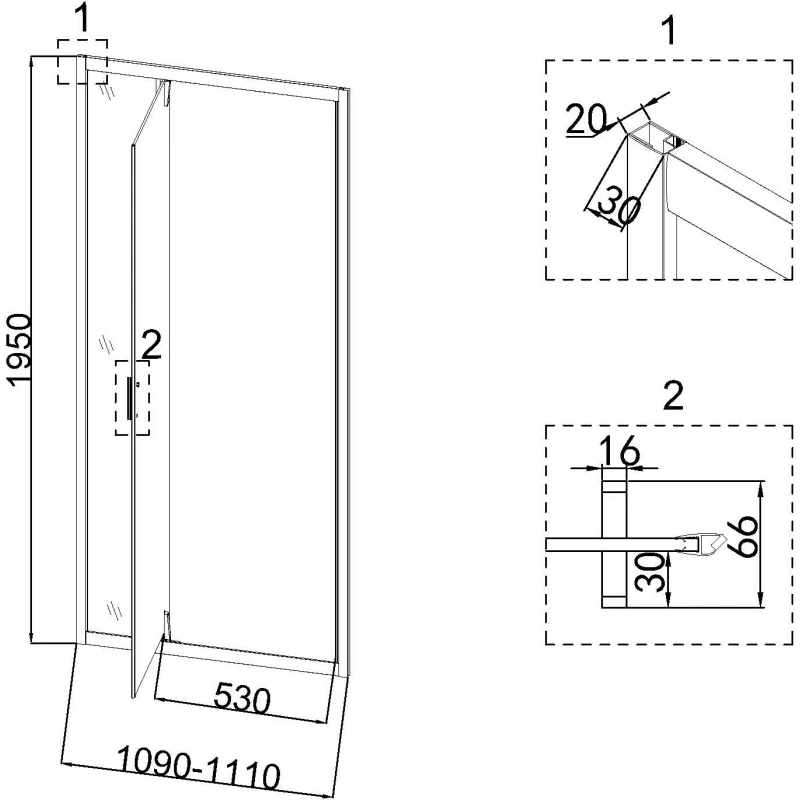 1

1950

2

530

1090-1110

1

20

30

2

16

66

30