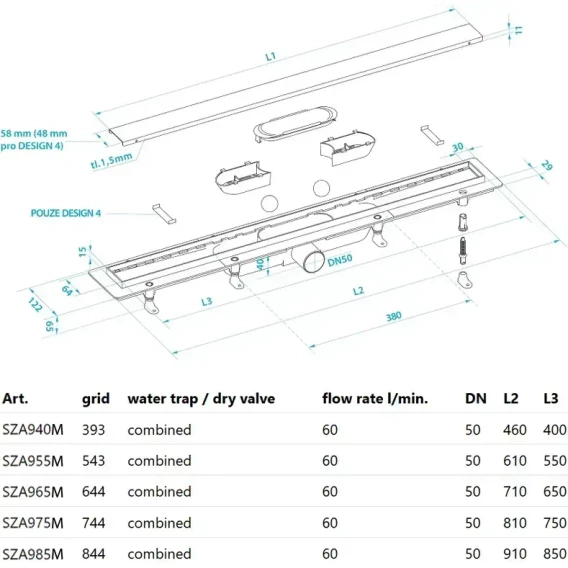 L1

11

58 mm (48 mm pro DESIGN 4)

tl.1,5mm

30

29

POUZE DESIGN 4

15

40

DN50

64

122

65

L3

L2

380

| Art. | grid | water trap / dry valve | flow rate l/min. | DN | L2 | L3 |
|---|---|---|---|---|---|---|
| SZA940M | 393 | combined | 60 | 50 | 460 | 400 |
| SZA955M | 543 | combined | 60 | 50 | 610 | 550 |
| SZA965M | 644 | combined | 60 | 50 | 710 | 650 |
| SZA975M | 744 | combined | 60 | 50 | 810 | 750 |
| SZA985M | 844 | combined | 60 | 50 | 910 | 850 |