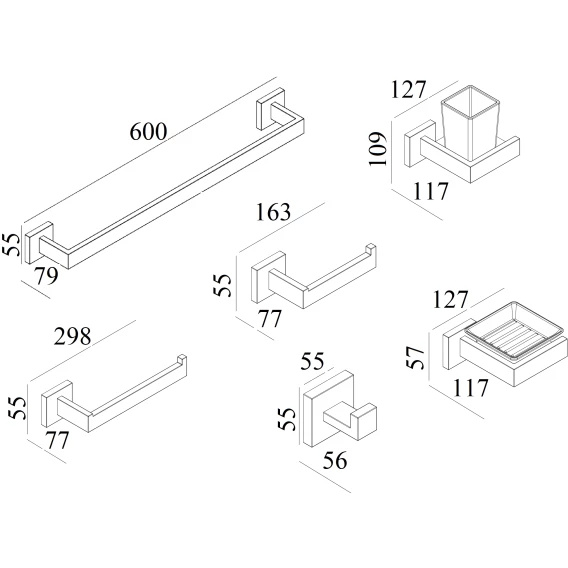 600
55
79
127
109
117
163
55
77
298
55
77
55
55
56
127
57
117