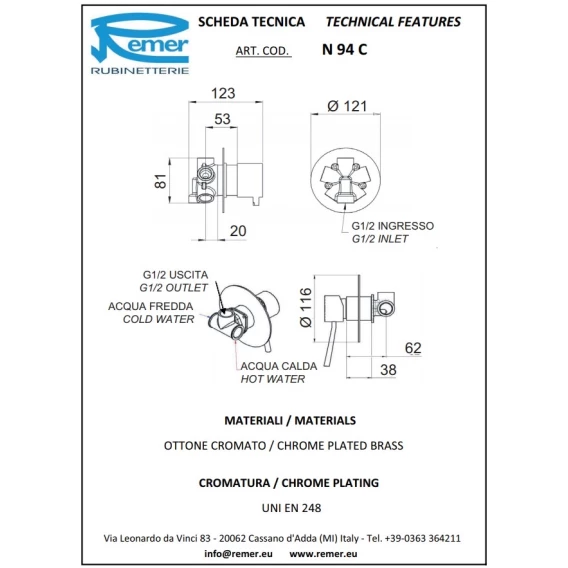 Remer
RUBINETTERIE

SCHEDA TECNICA TECHNICAL FEATURES

ART. COD. N 94 C

123

53

81

20

Ø 121

G1/2 INGRESSO
G1/2 INLET

G1/2 USCITA
G1/2 OUTLET

ACQUA FREDDA
COLD WATER

ACQUA CALDA
HOT WATER

Ø 116

62

38

MATERIALI / MATERIALS

OTTONE CROMATO / CHROME PLATED BRASS

CROMATURA / CHROME PLATING

UNI EN 248

Via Leonardo da Vinci 83 - 20062 Cassano d'Adda (MI) Italy - Tel. +39-0363 364211

info@remer.eu www.remer.eu