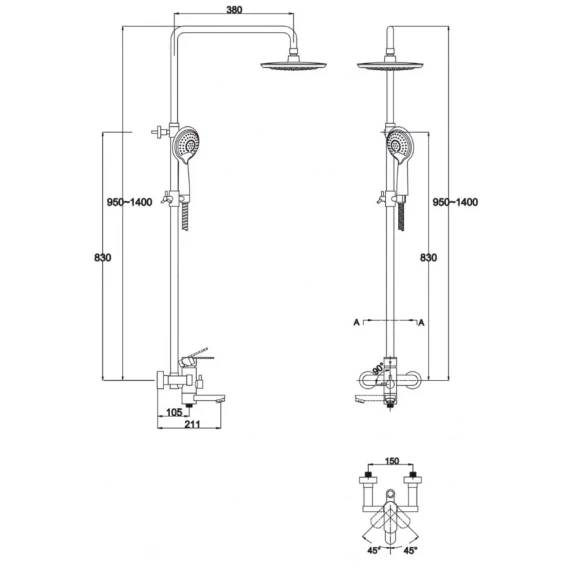 380

950~1400

830

105

211

950~1400

830

A

A

90°

150

45°

45°