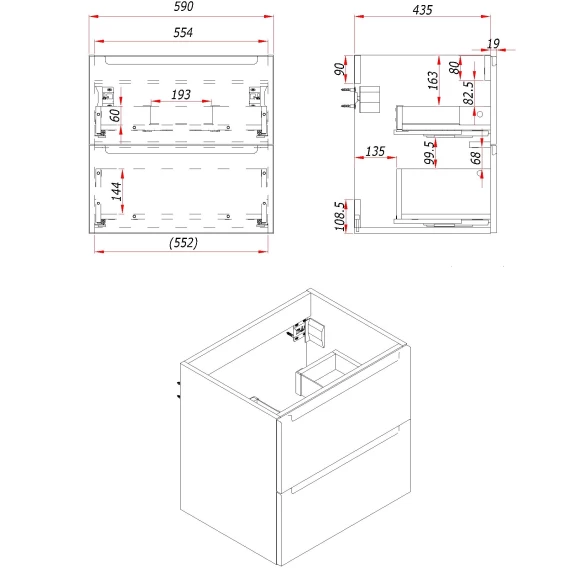 590
554
193
60
144
(552)
435
19
90
163
80
82.5
135
99.5
68
108.5