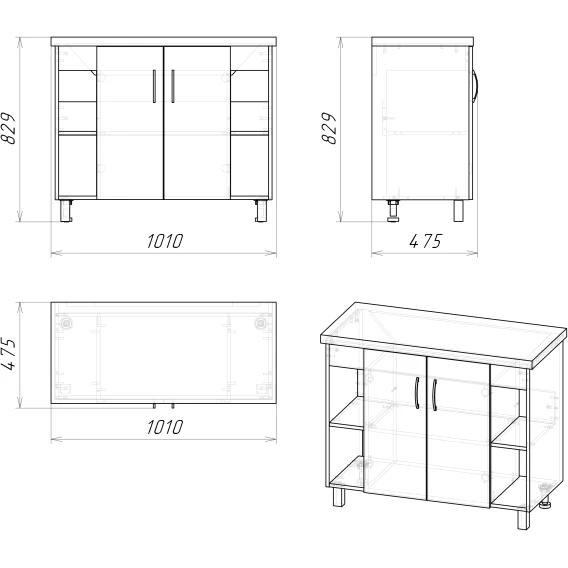 829
1010
829
475
475
1010