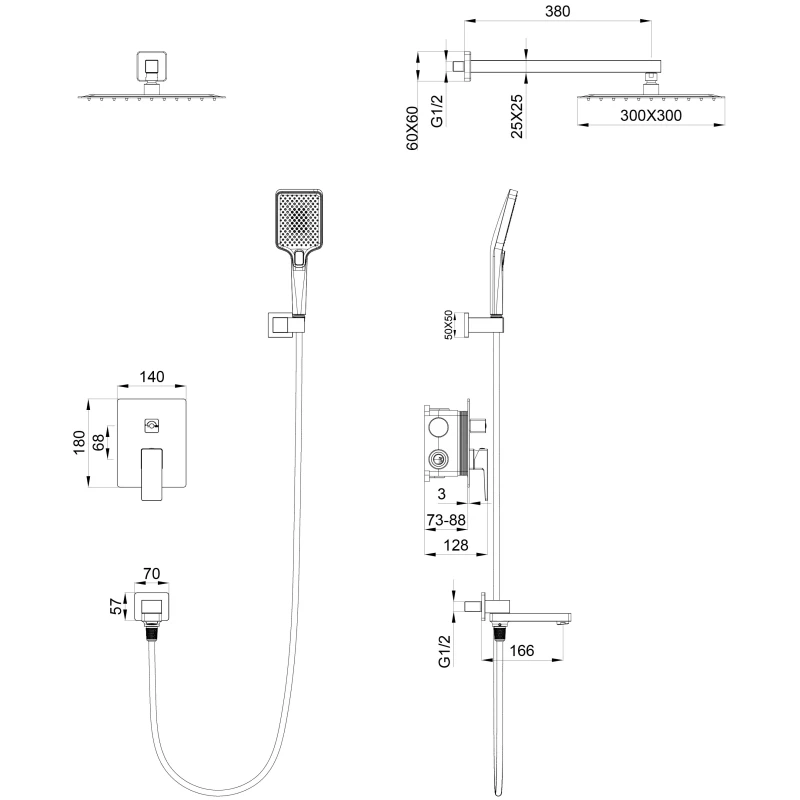 380
60X60
G1/2
25X25
300X300
50X50
140
180
68
3
73-88
128
70
57
G1/2
166