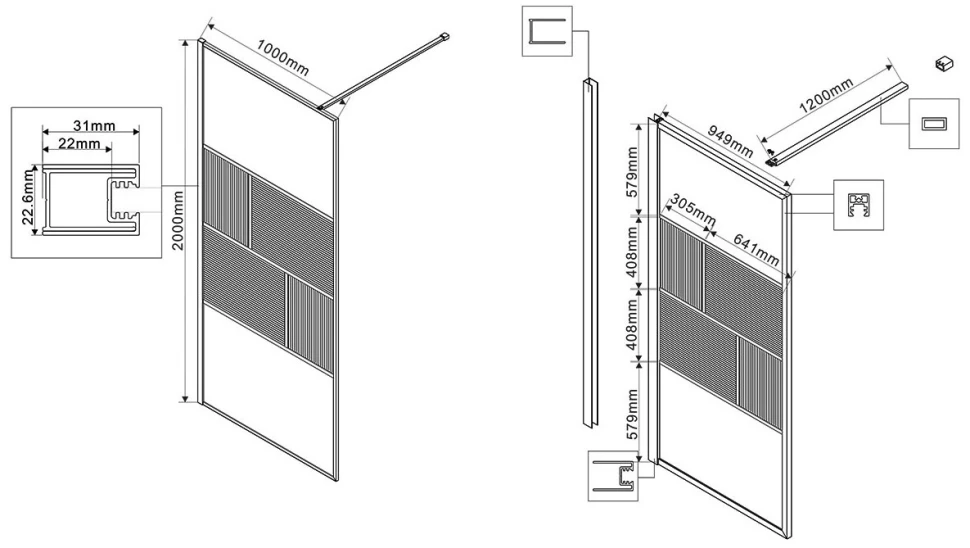 1000mm
31mm
22mm
22.6mm
2000mm
1200mm
949mm
579mm
305mm
641mm
408mm
408mm
579mm