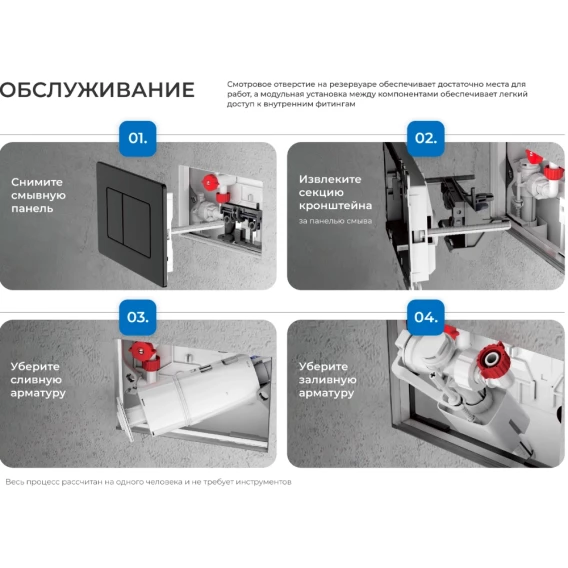 ОБСЛУЖИВАНИЕ

Смотровое отверстие на резервуаре обеспечивает достаточно места для работ, а модульная установка между компонентами обеспечивает легкий доступ к внутренним фитингам

01.

Снимите смывную панель

02.

Извлеките секцию кронштейна

за панелью смыва

03.

Уберите сливную арматуру

04.

Уберите заливную арматуру

Весь процесс рассчитан на одного человека и не требует инструментов