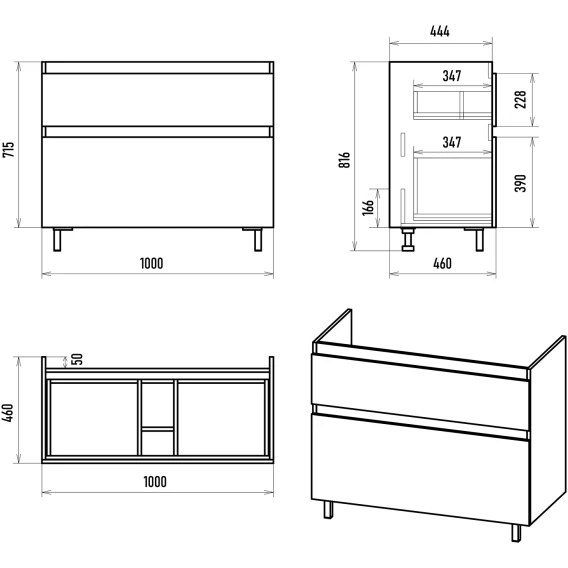 715

1000

444

347

228

347

816

390

166

460

50

460

1000