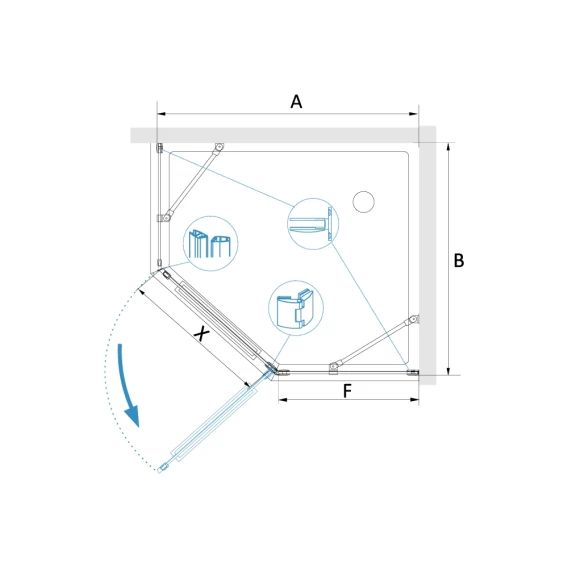 A

B

X

F