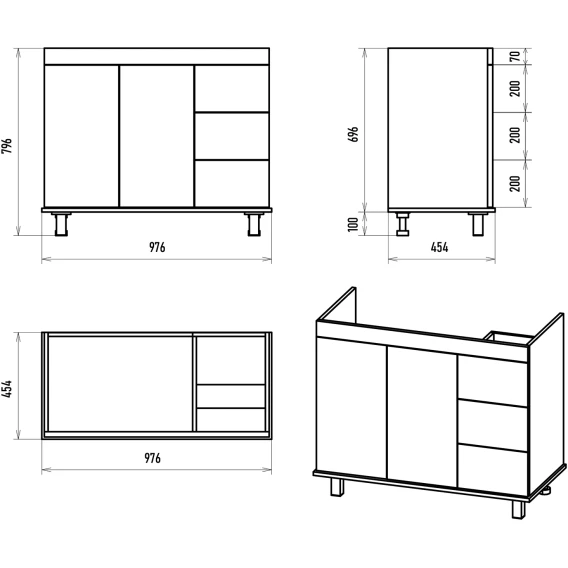 796
976
696
100
70
200
200
200
454
454
976