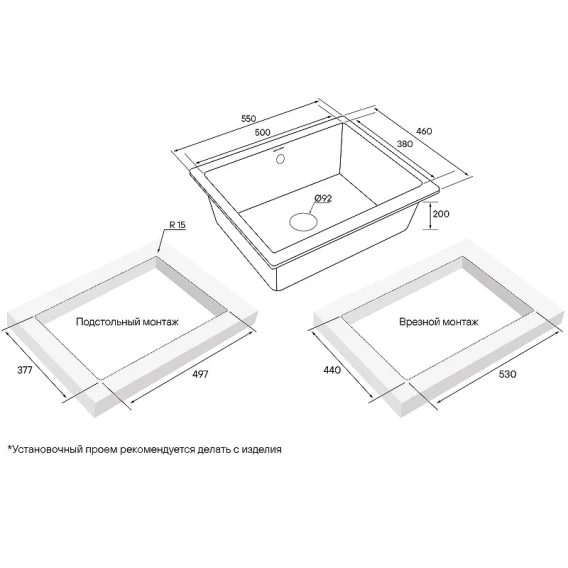 550
500
460
380
Ø92
200
R 15
Подстольный монтаж
377
497
Врезной монтаж
440
530
*Установочный проем рекомендуется делать с изделия