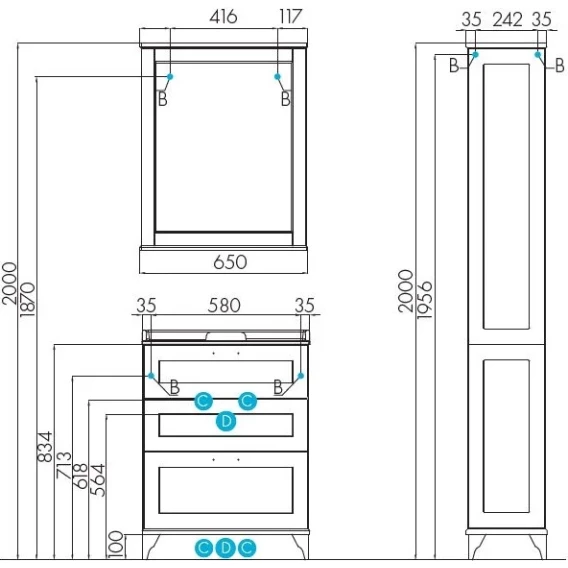 416 117
B B
650
2000 1870
35 580 35
B B
C C
D
834 713 618 564
100
C D C
35 242 35
B B
2000 1956