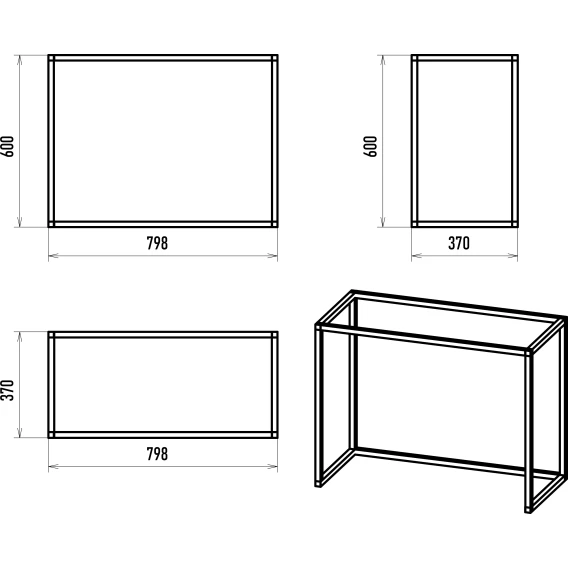 600
798
600
370
370
798