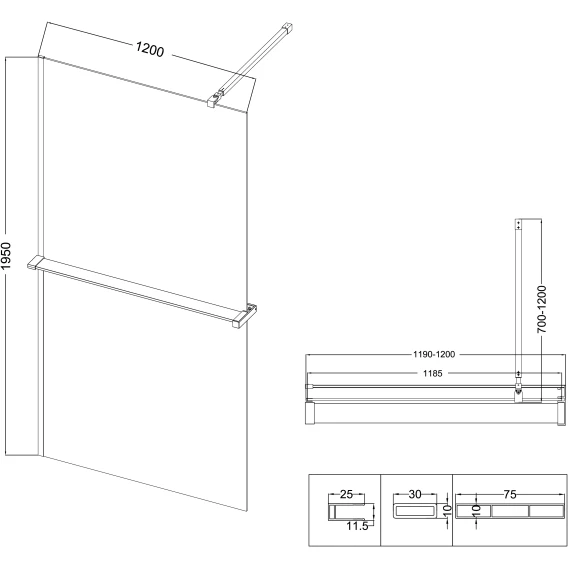 1200

1950

700-1200

1190-1200

1185

25

11.5

30

10

75

10