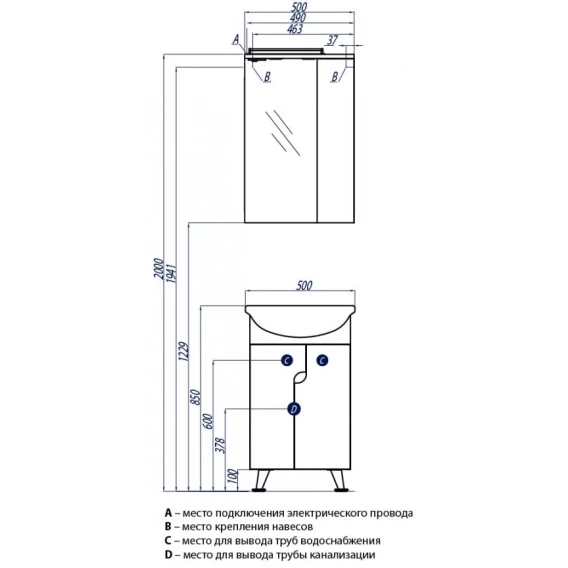 500
490
463
37
A
B
B
2000
1941
1229
850
600
378
100
500
C
C
D

A – место подключения электрического провода
B – место крепления навесов
C – место для вывода труб водоснабжения
D – место для вывода трубы канализации