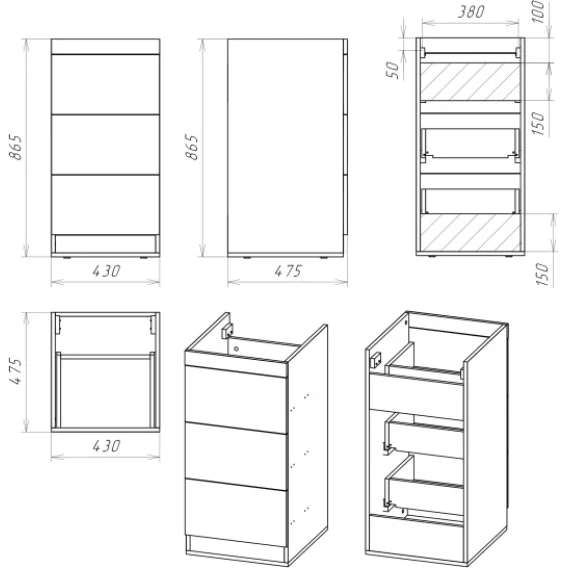 865
430
865
475
380
100
50
150
150
475
430